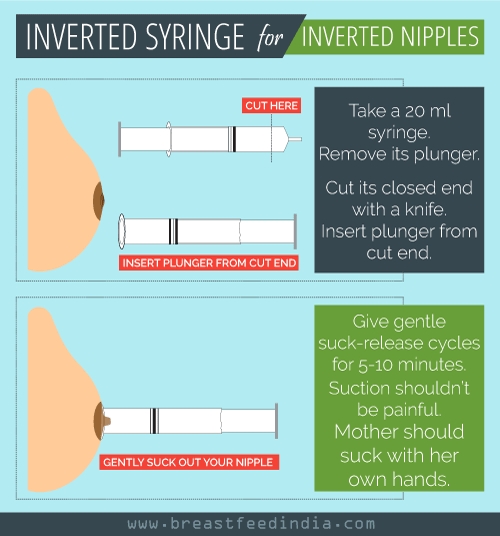 INVERTED SYRINGE for INVERTED NIPPLES

CUT HERE

INSERT PLUNGER FROM CUT END

Take a 20 ml syringe. Remove its plunger.

Cut its closed end with a knife. Insert plunger from cut end.

GENTLY SUCK OUT YOUR NIPPLE

Give gentle suck-release cycles for 5-10 minutes. Suction shouldn't be painful. Mother should suck with her own hands.

www.breastfeedindia.com